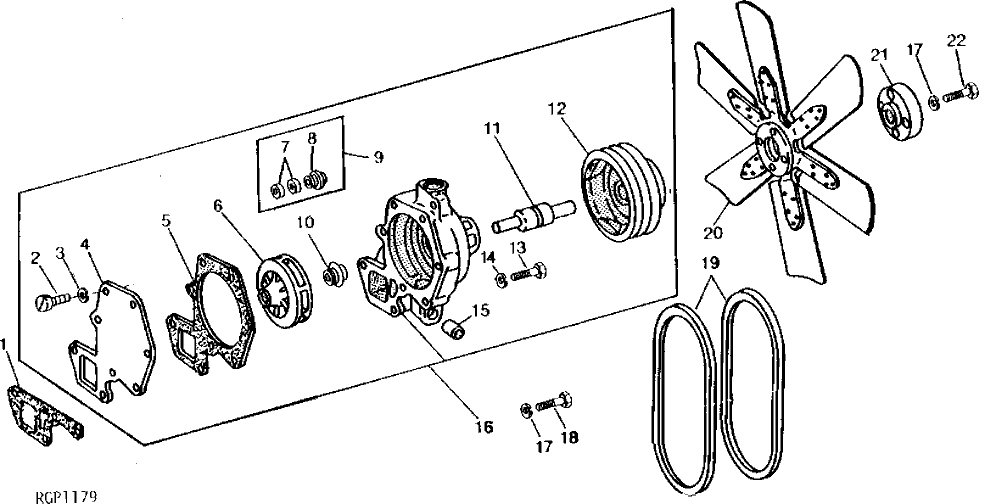 1
2
3
4
5
6
7
8
9
10
11
12
13
14
15
16
17
18
19
20
21
17
22
RGP1179