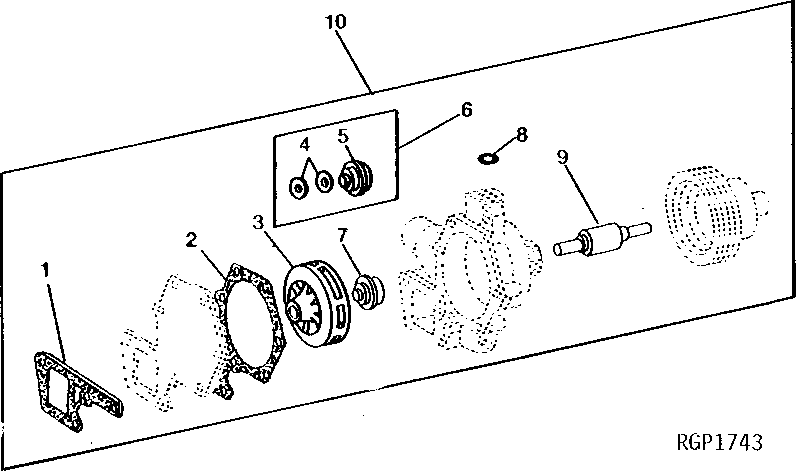 10
6
4
5
8
9
3
7
2
1
RGP1743