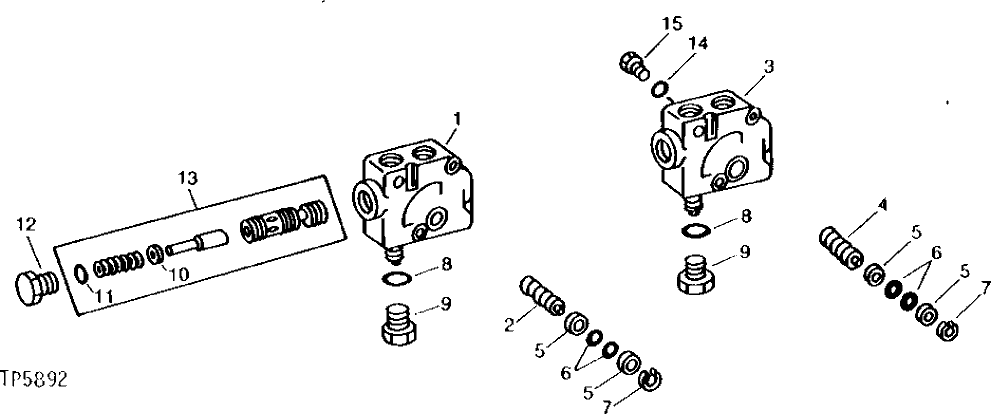 15
14
3
1
13
12
11
10
8
9
8
9
4
5
6
5
7
2
5
6
5
7
TP5892