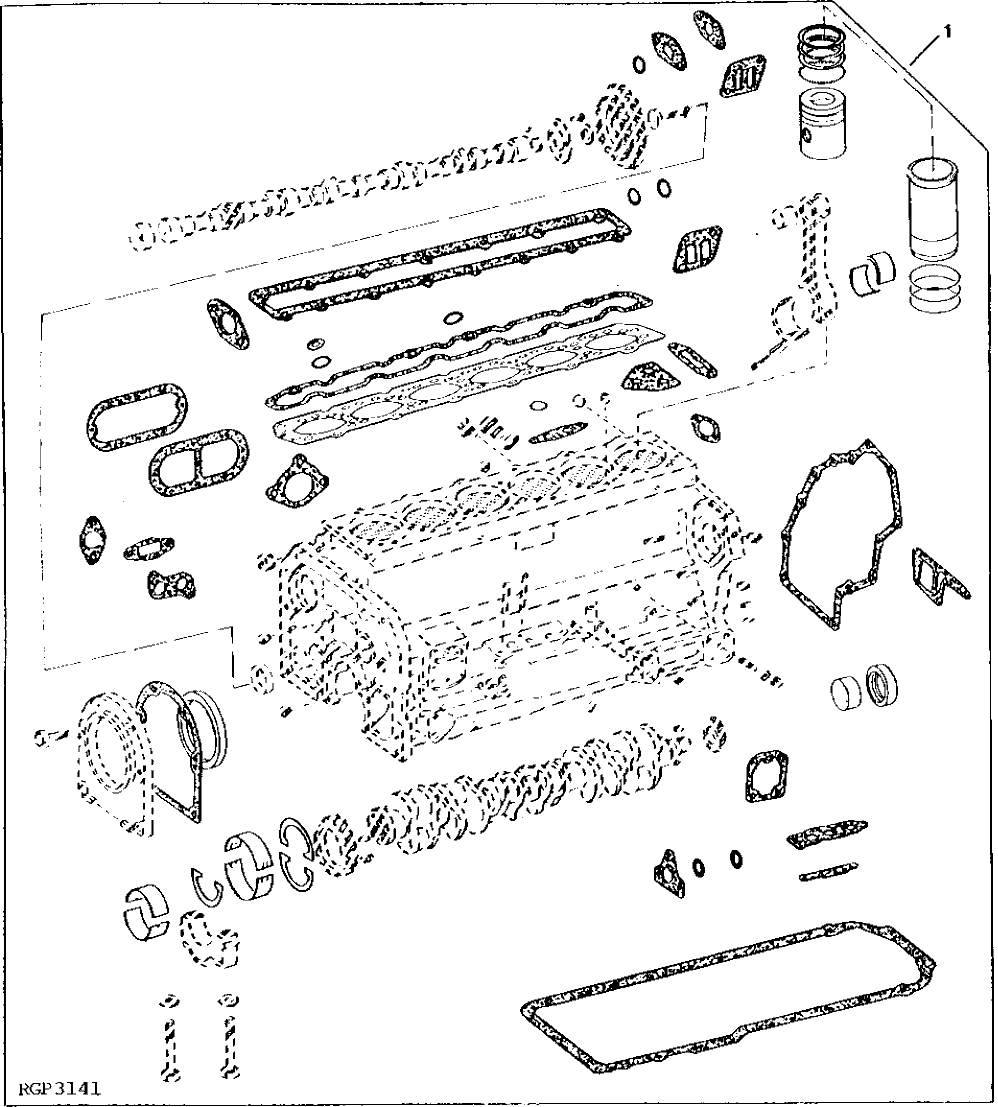 1

RGP3141