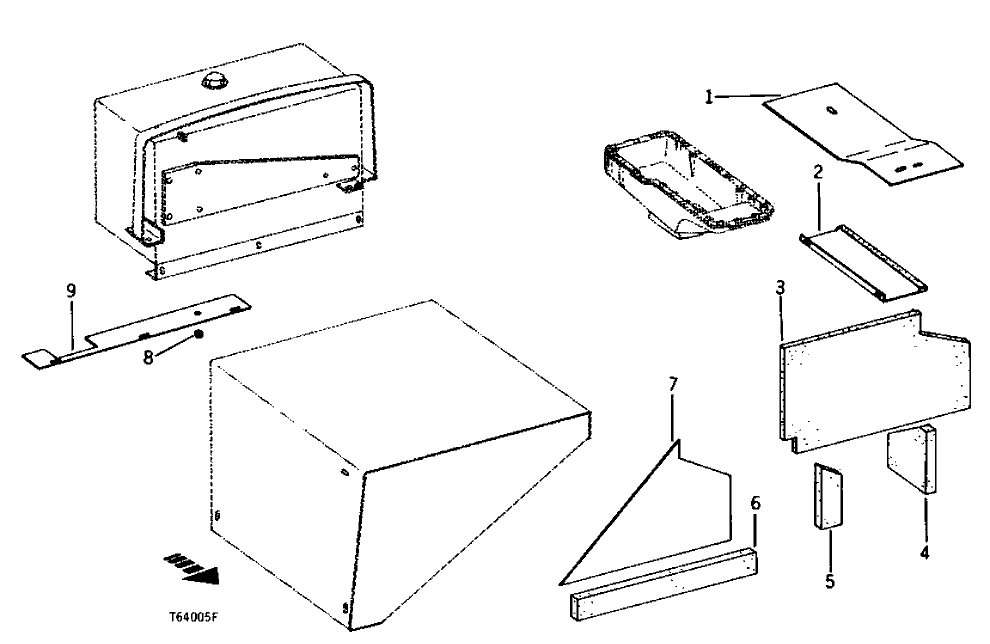 1
2
3
9
8
7
6
5
4
T64005F