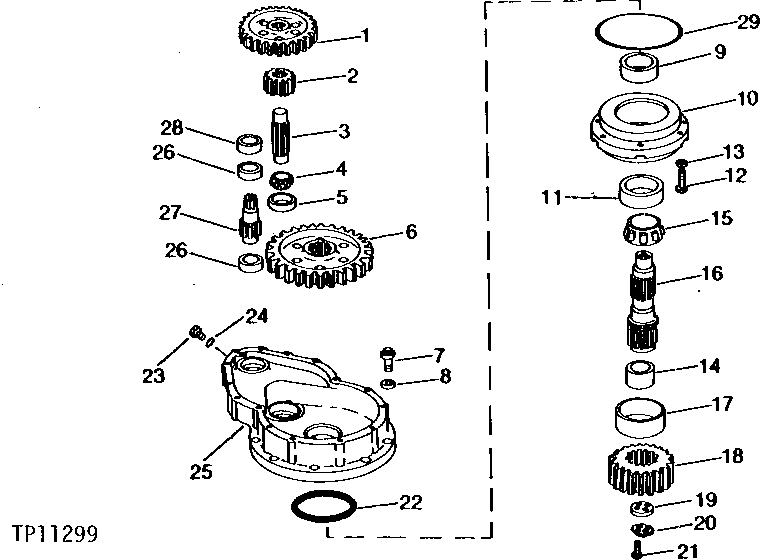 1
2
28
3
26
4
5
27
6
26
24
23
7
8
25
22
29
9
10
13
12
11
15
16
14
17
18
19
20
21
TP11299