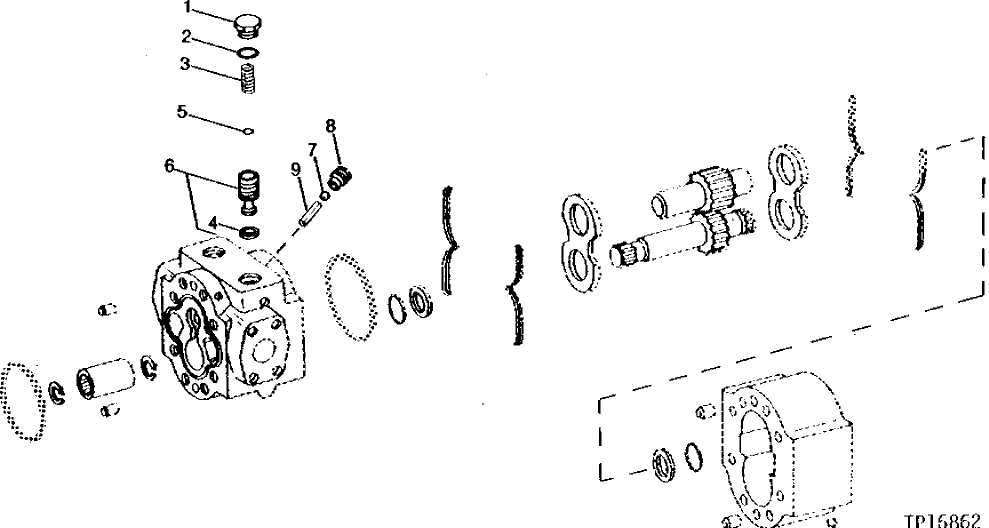 1
2
3
5
8
7
9
6
4
TP16862