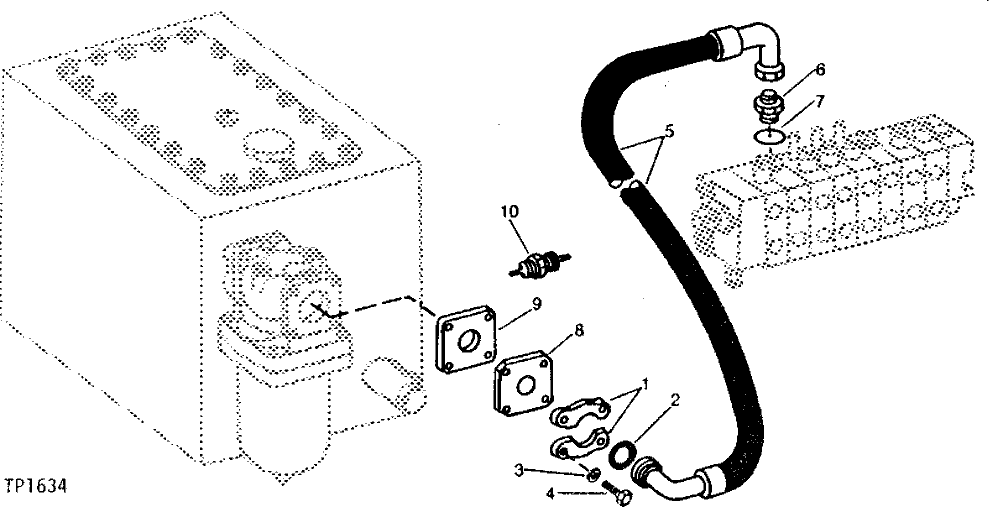 6
7
5
10
9
8
1
2
3
4
TP1634