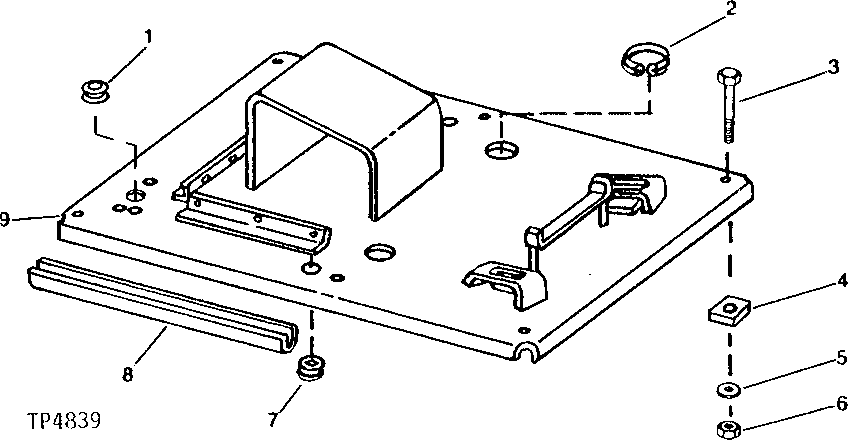 1
2
3
9
4
5
8
7
6
TP4839