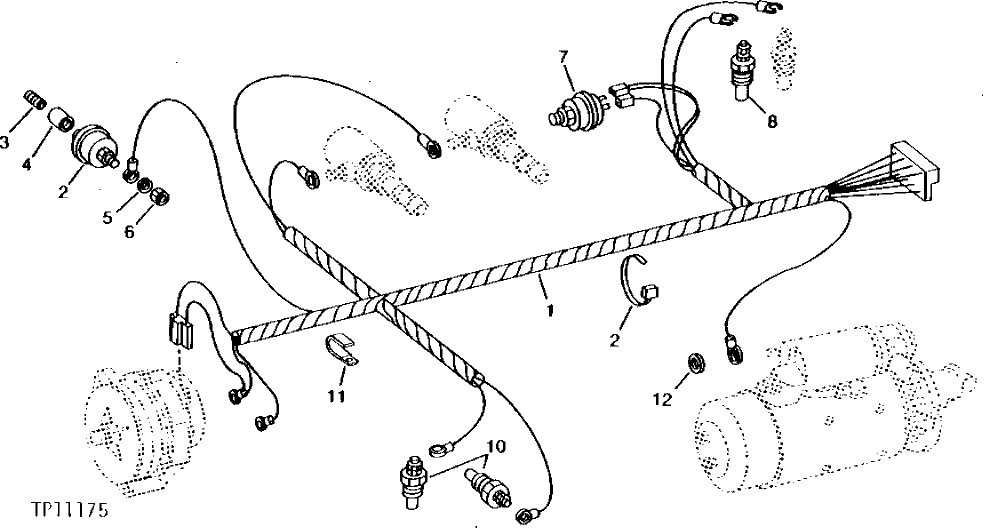 3
4
2
5
6
7
8
1
2
11
12
10
TP11175