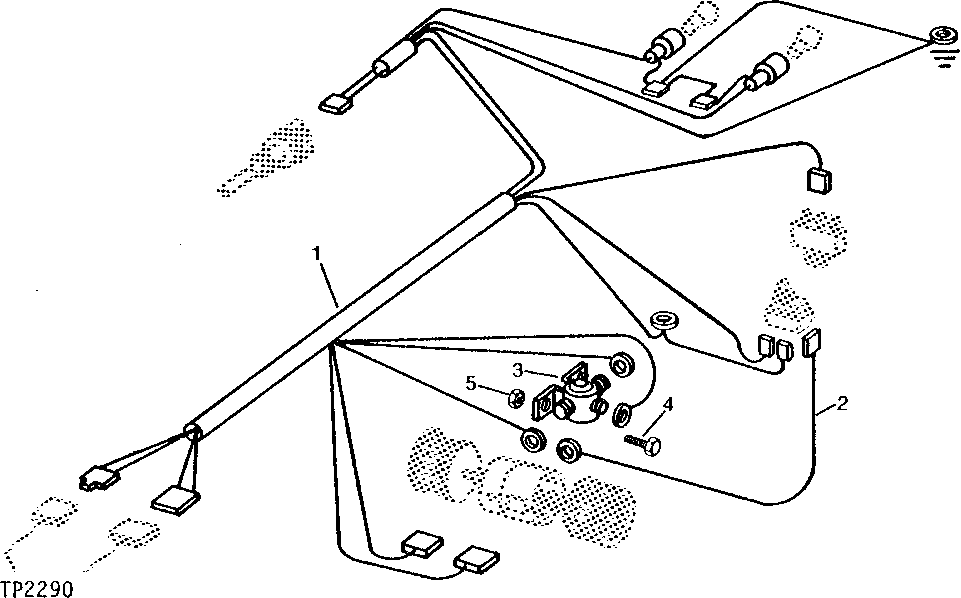 1
3
5
4
2
TP2290