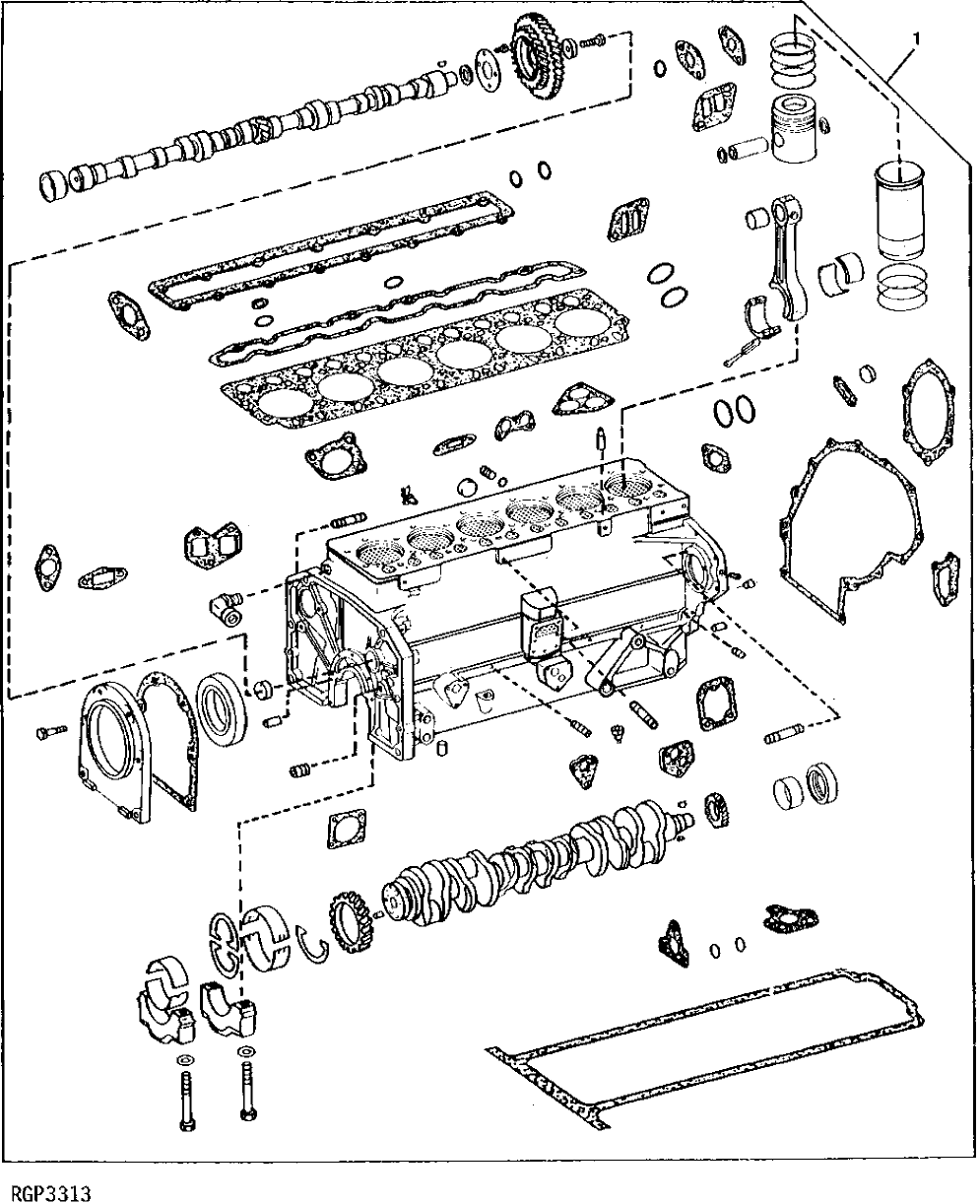 1

RGP3313