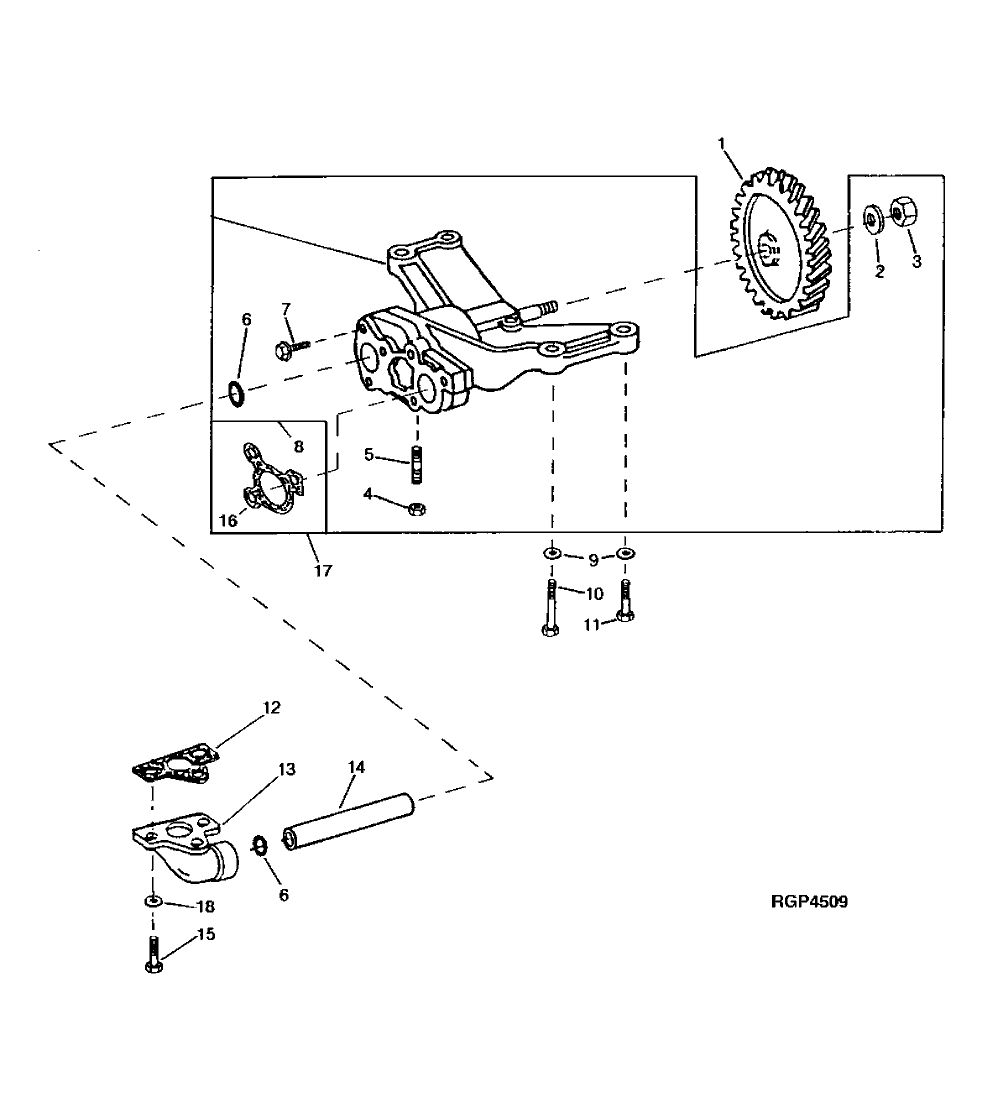 1
2
3
7
6
8
5
4
16
17
9
10
11
12
13
14
6
18
15
RGP4509