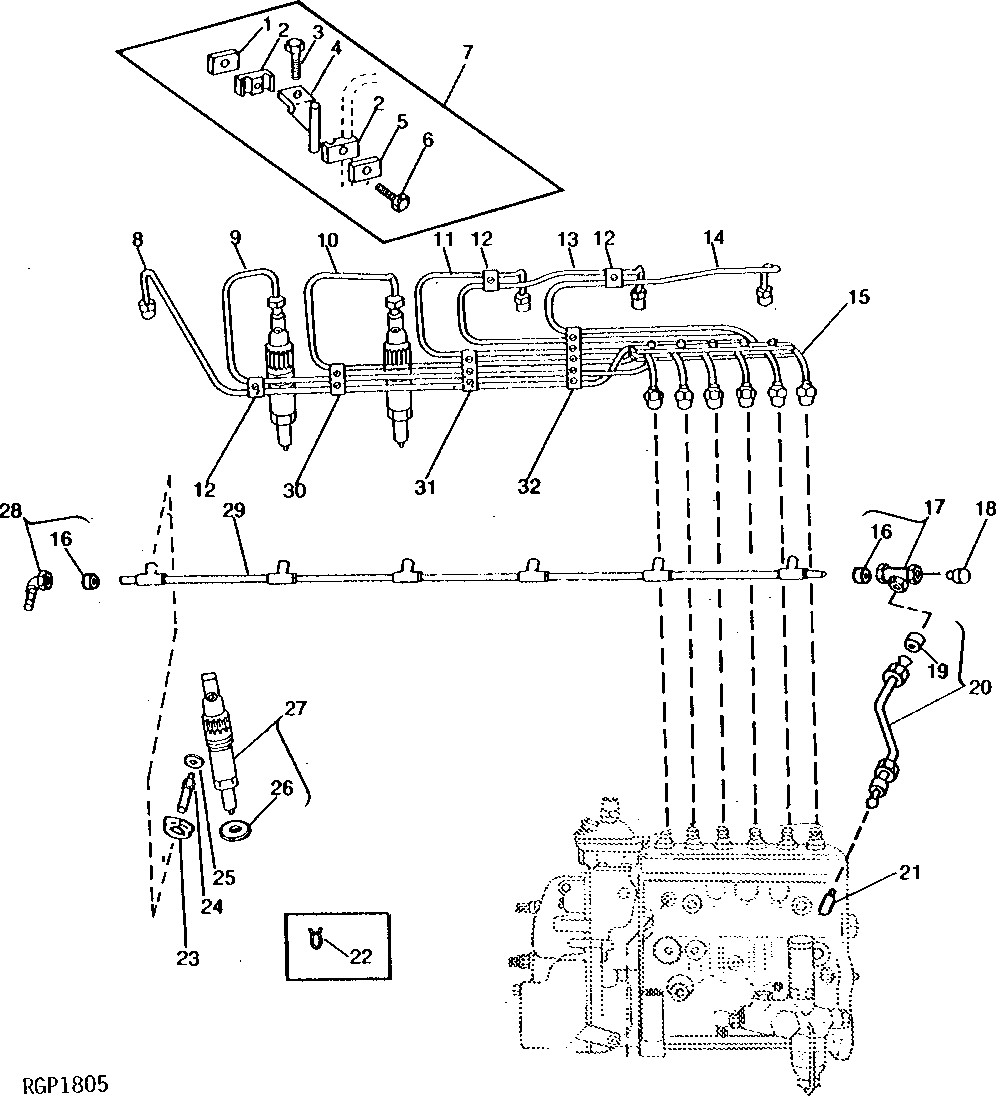 1
2
3
4
7
2
5
6
8
9
10
11
12
13
12
14
15
12
30
31
32
28
16
29
16
17
18
19
20
27
26
25
24
23
22
21
RGP1805