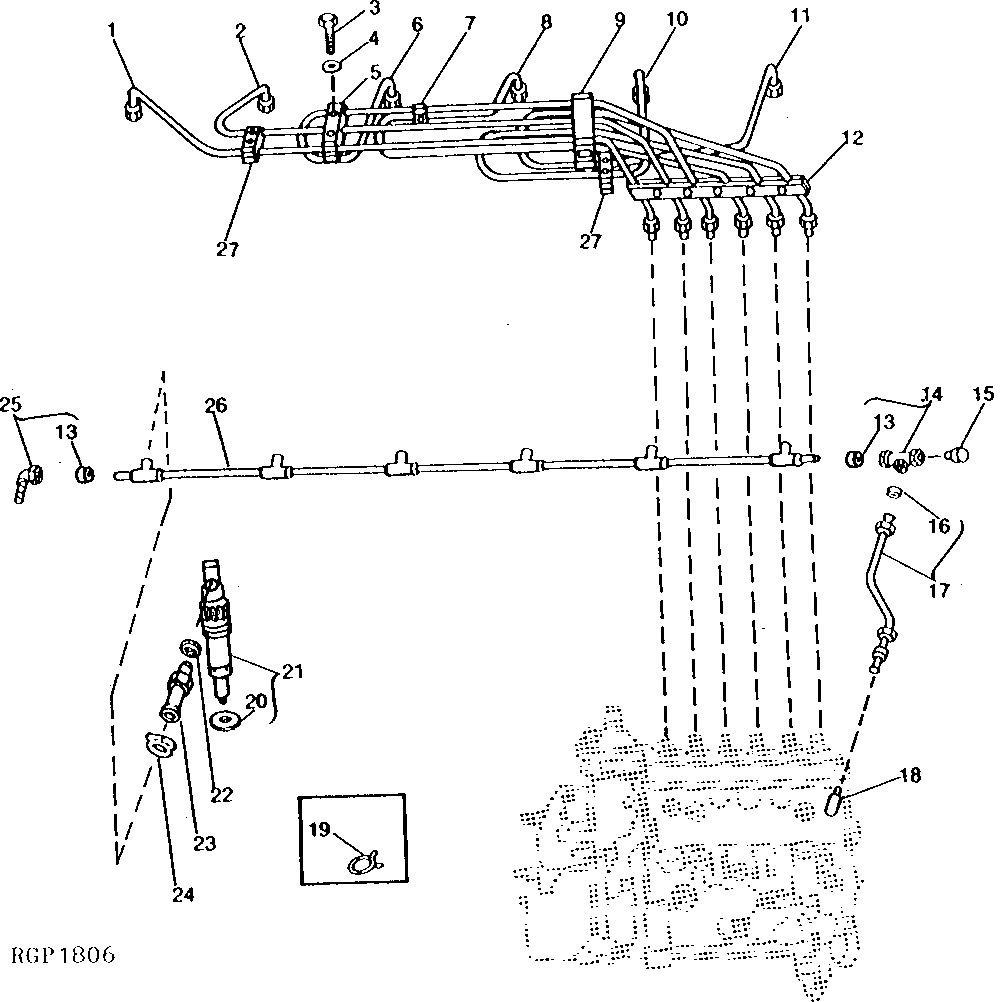 1
2
3
4
5
6
7
8
9
10
11
12
27
27
25
13
26
13
14
15
16
17
21
20
22
23
24
19
18
RGP1806