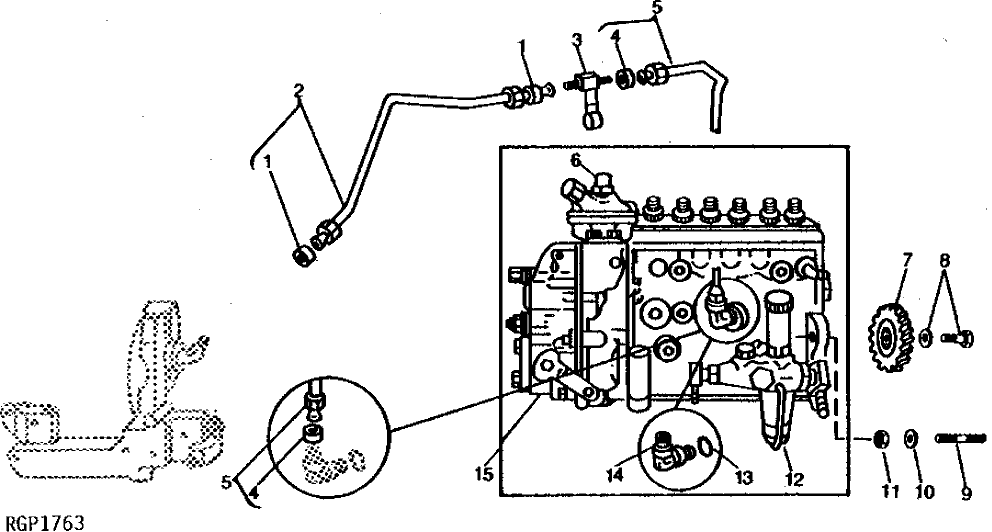 5
1
3
4
2
1
6
7
8
5
4
15
14
13
12
11
10
9
RGP1763