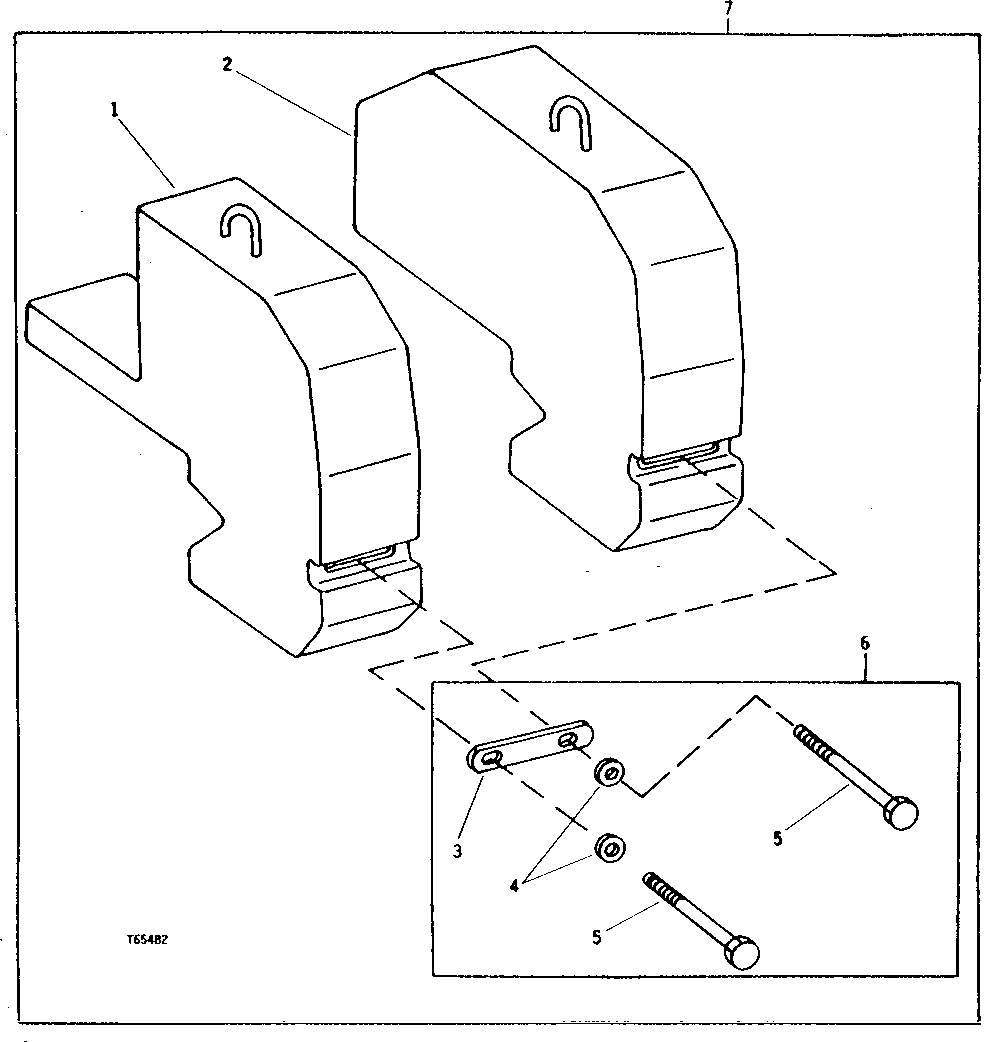 7
2
1
6
3
4
5
5
T65482