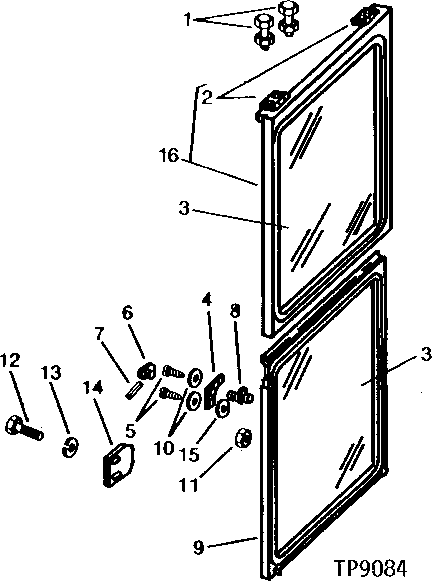 1
2
16
3
4
8
6
7
3
12
13
14
5
10
15
11
9
TP9084