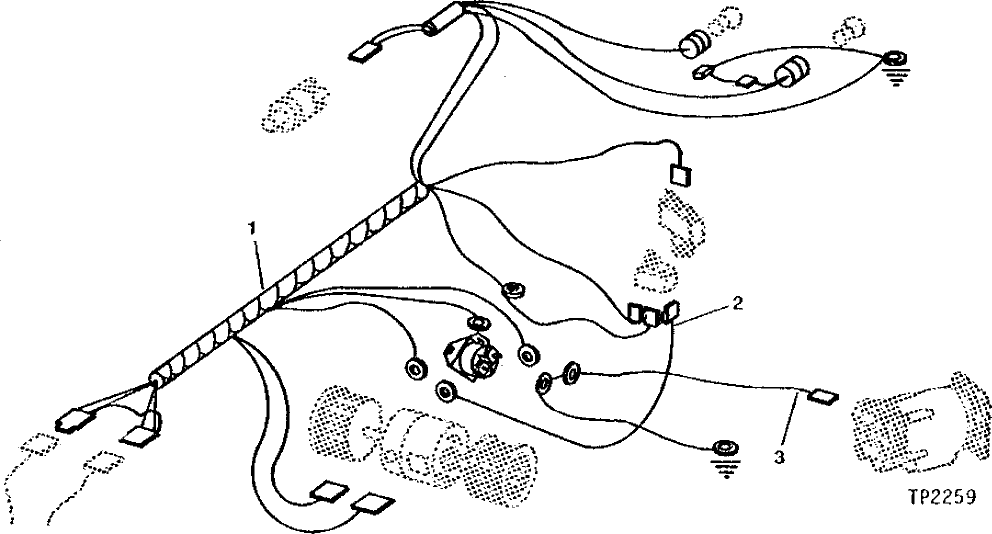 1
2
3
TP2259