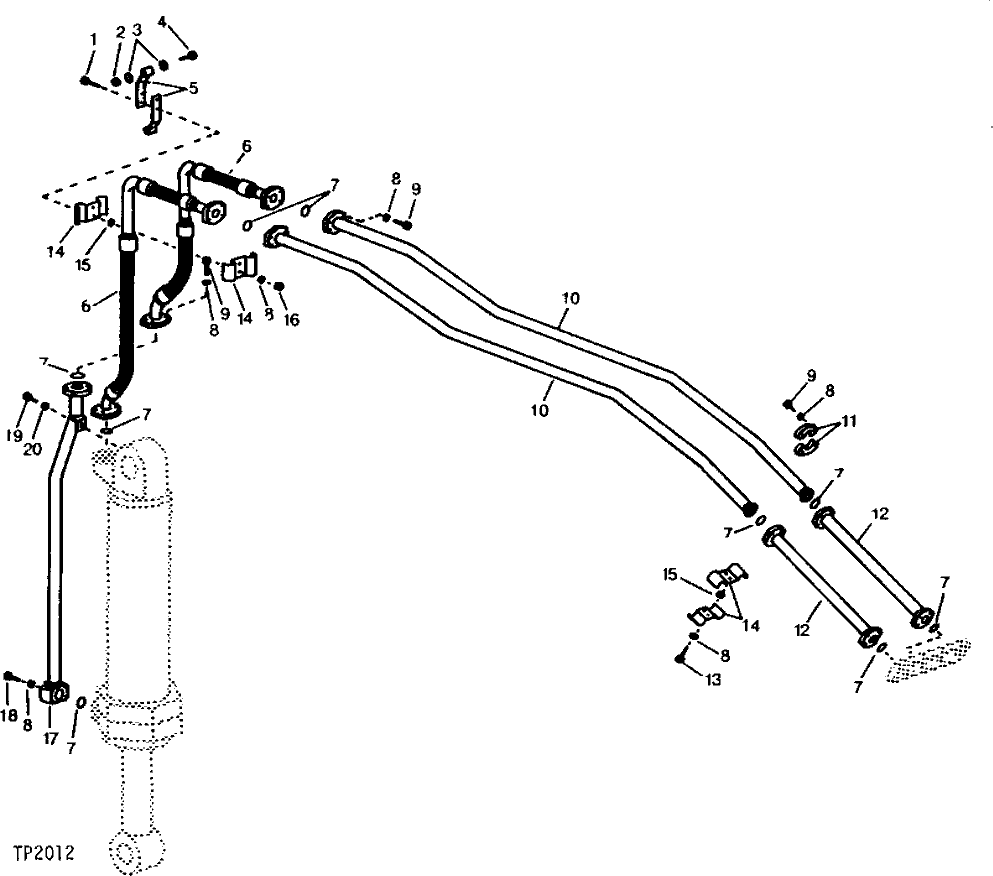 1 2 3 4
5
6
7
8 9
14
15
6
9
8
14
8
16
10
10
7
19
20
7
9
8
11
7
7
12
15
14
12
7
8
13
7
18
8
17
7
TP2012