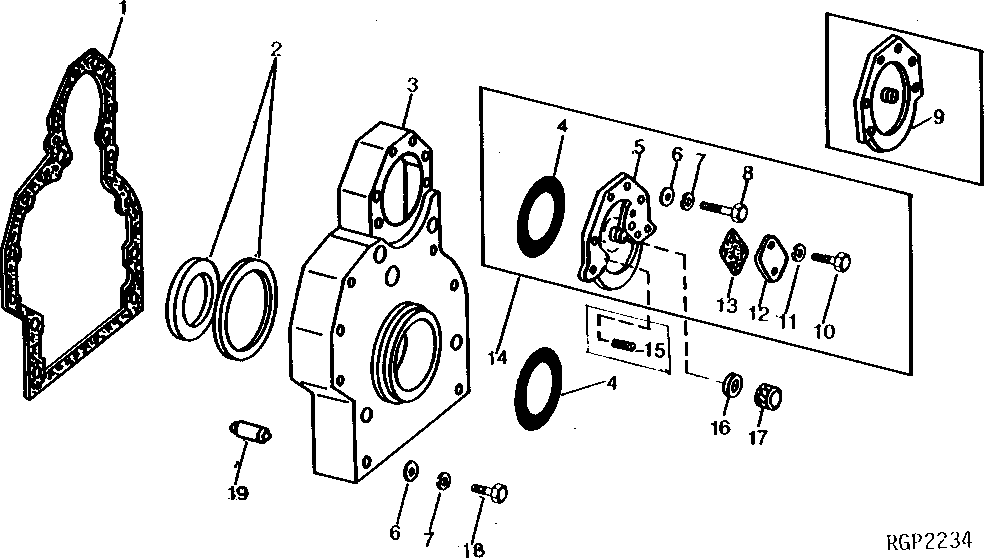 1
2
3
4
5
6
7
8
9
13
12
11
10
14
15
4
16
17
19
6
7
18
RGP2234