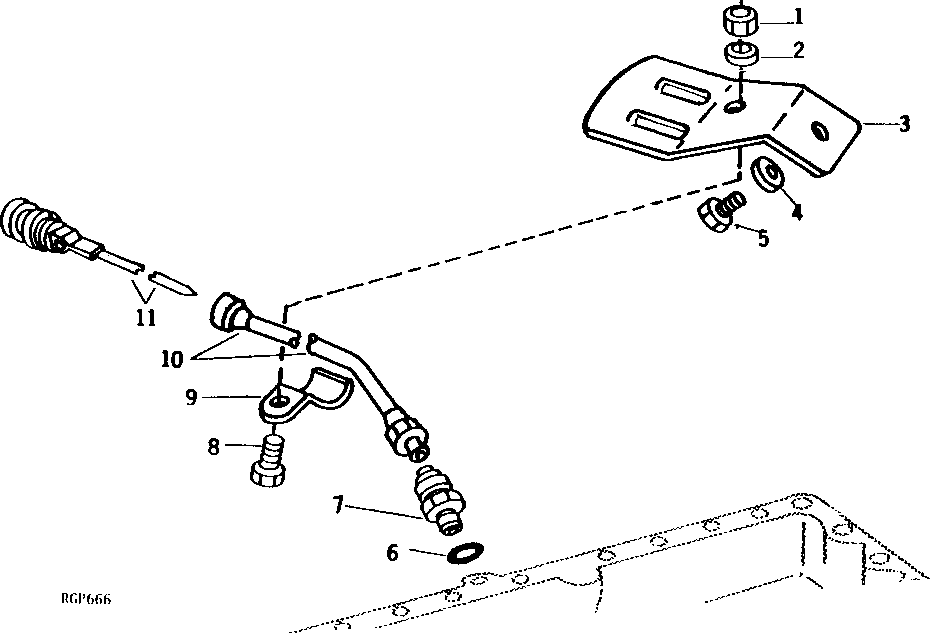 1
2
3
4
5
11
10
9
8
7
6
RGP666