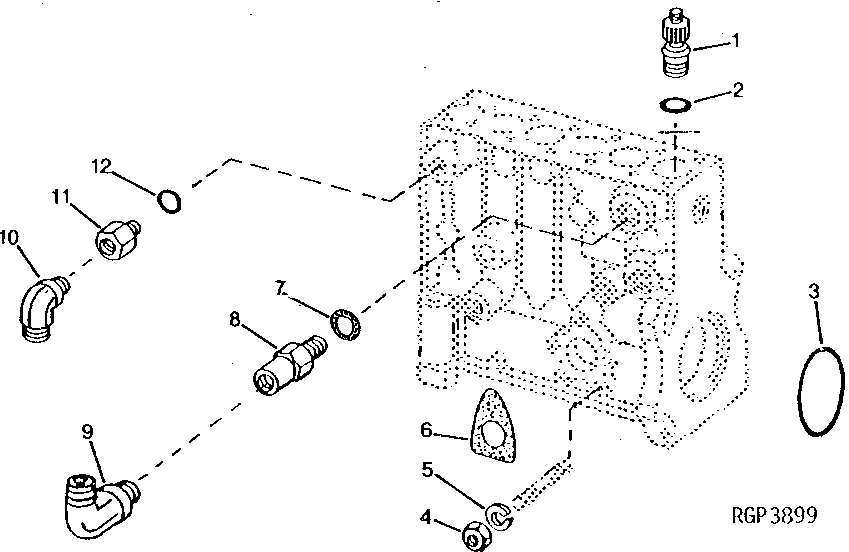 1
2
12
11
10
7
8
3
9
6
5
4
RGP 3899