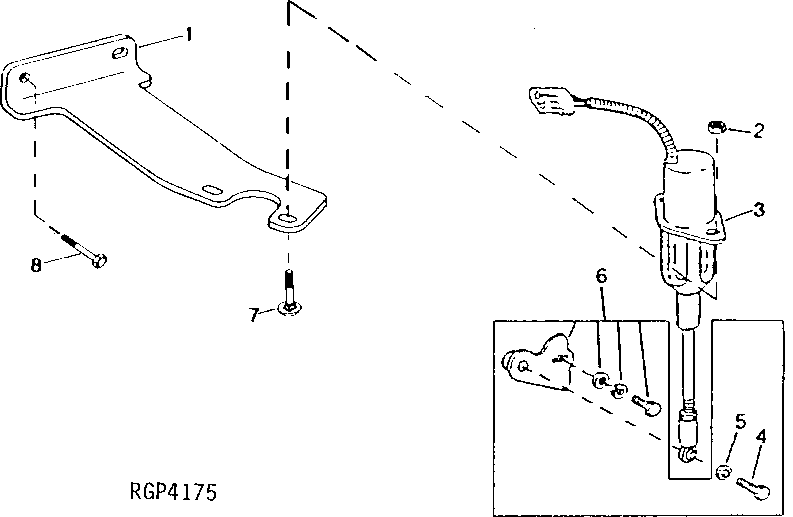 1
2
3
8
7
6
5
4
RGP4175