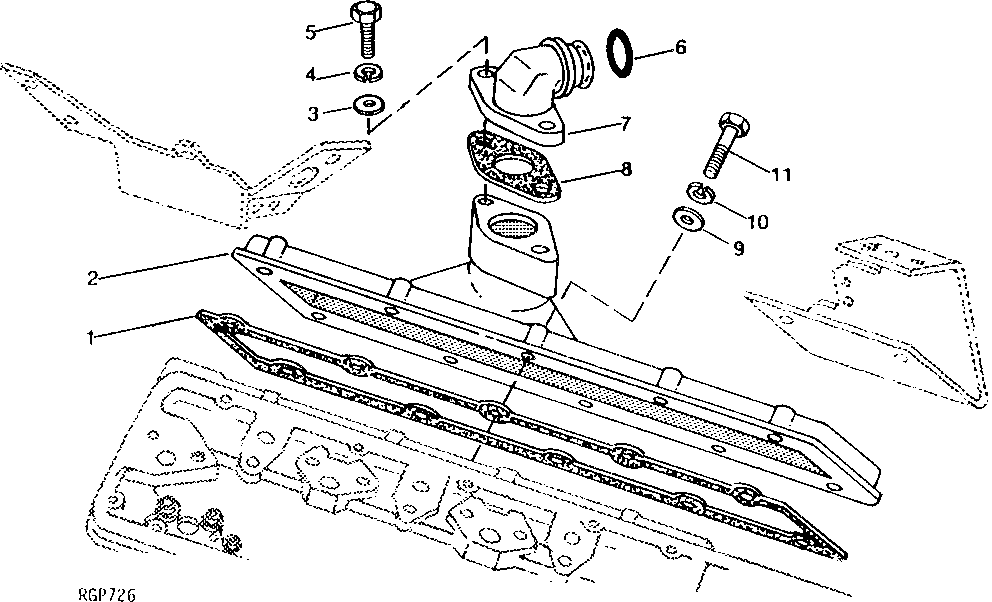 5
4
3
6
7
8
11
10
9
2
1
RGP726