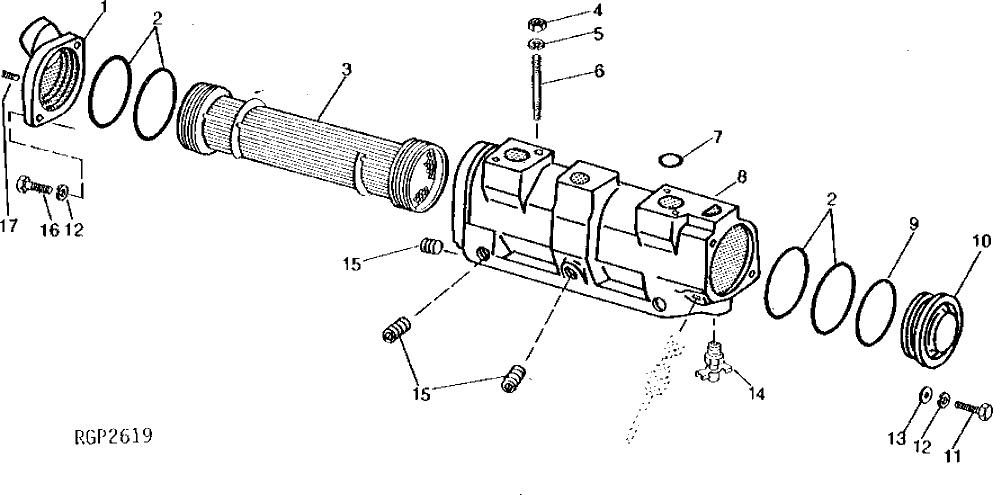 1
2
3
4
5
6
7
8
2
9
10
17
16
12
15
15
14
13
12
11
RGP2619