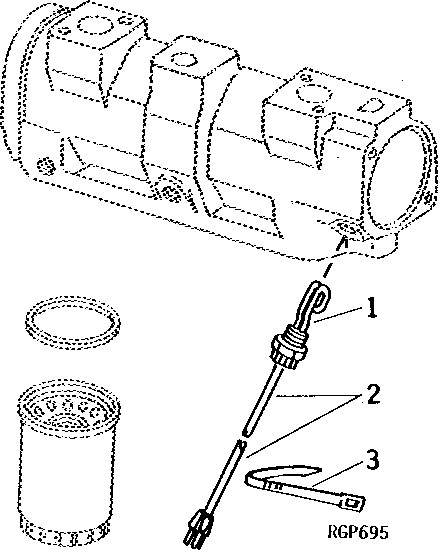 1
2
3
RGP695