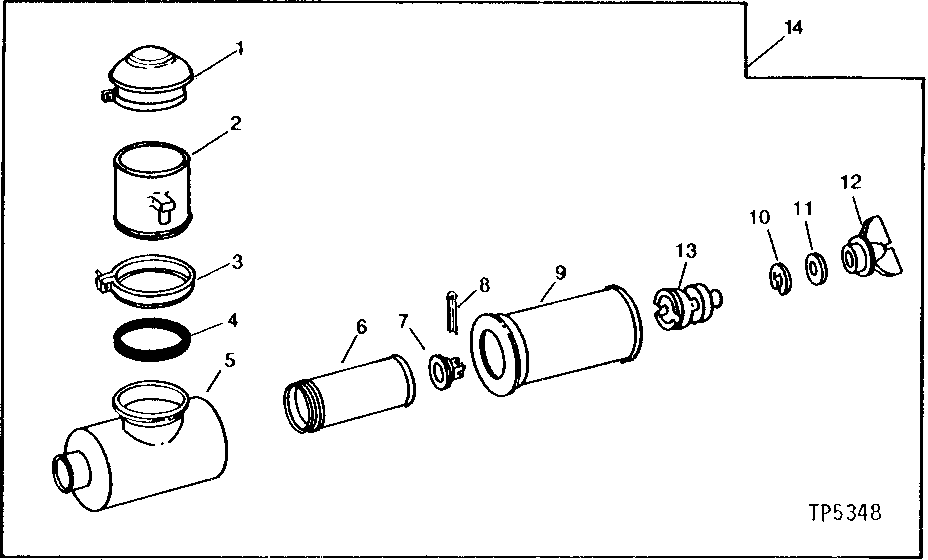 14
1
2
3
4
5
6
7
8
9
13
10
11
12
TP5348