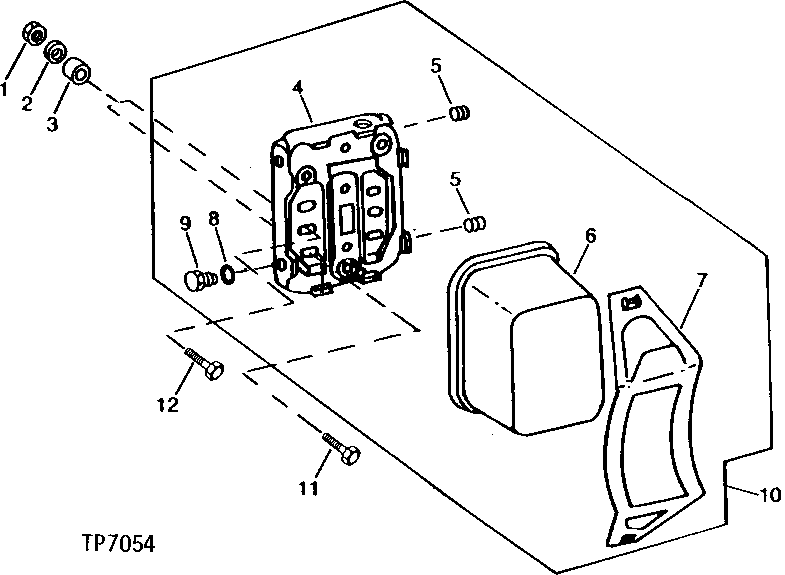 1
2
3
4
5
5
9
8
6
7
12
11
10
TP7054