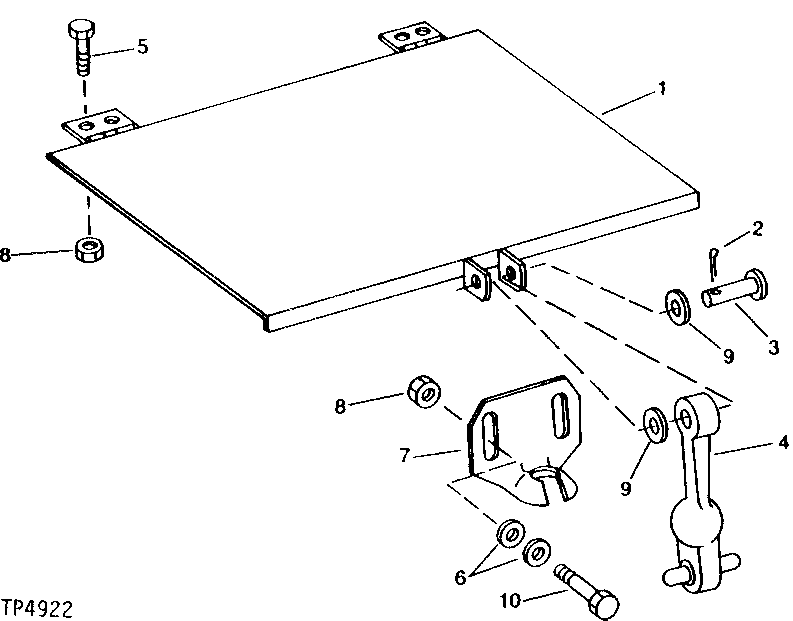 5
1
8
2
3
9
8
7
9
4
6
10
TP4922