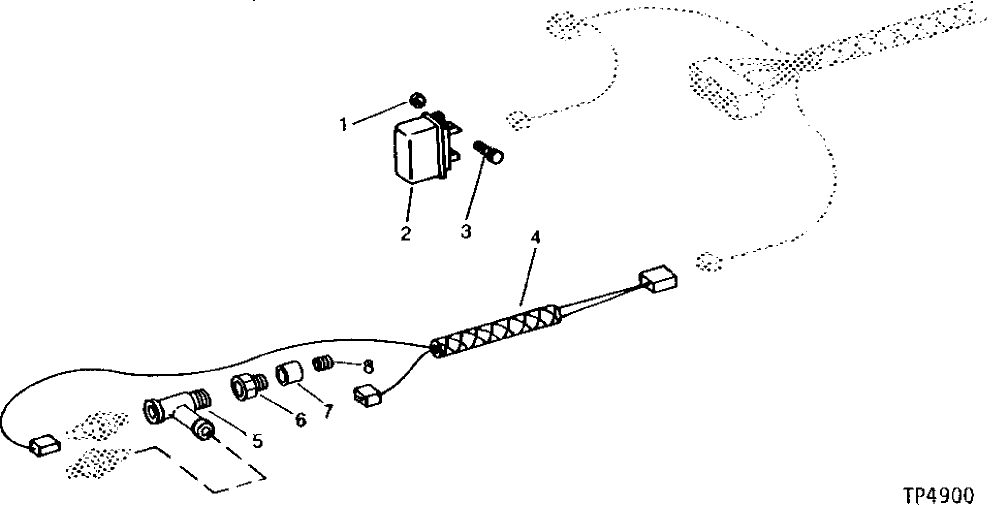 1
2
3
4
8
7
6
5
TP4900