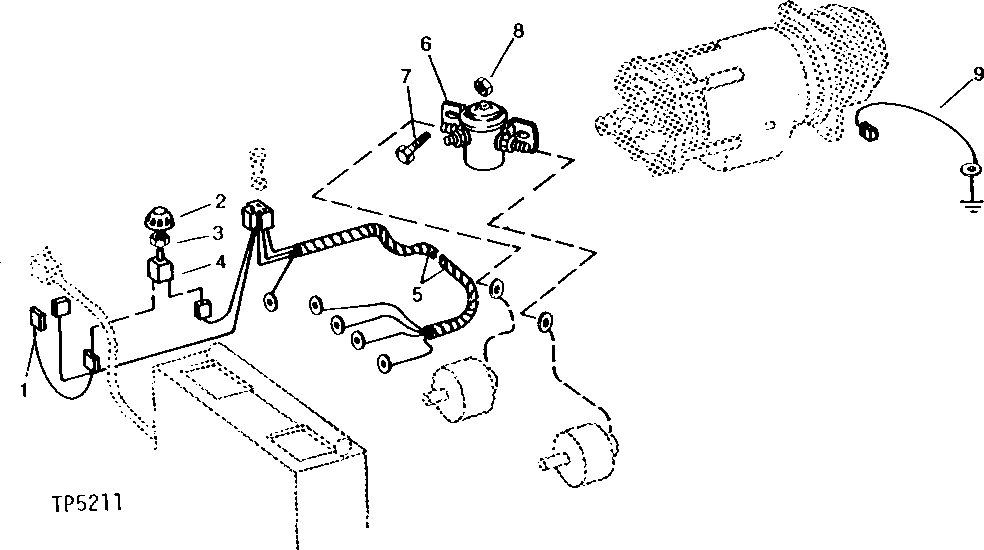 6
8
7
9
2
3
4
5
1
TP5211