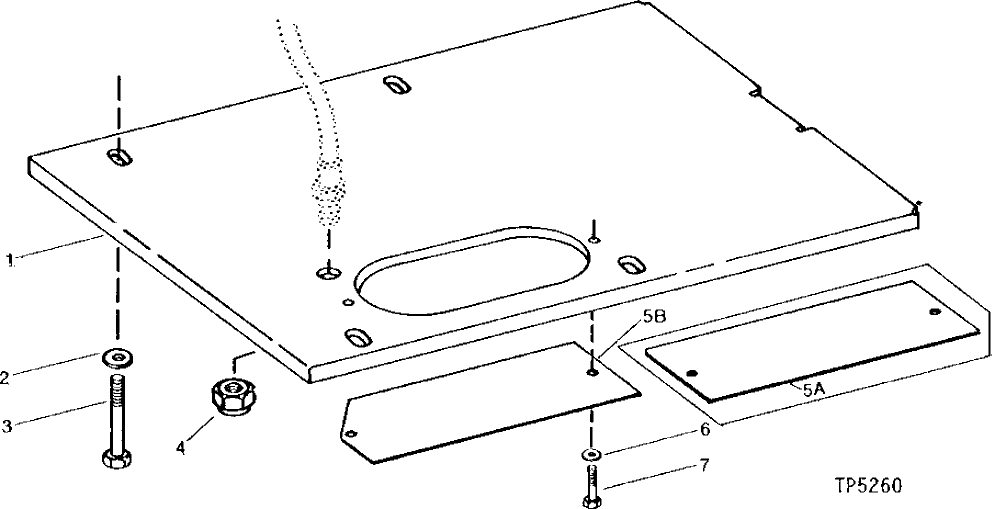 1
2
3
4
5B
5A
6
7
TP5260