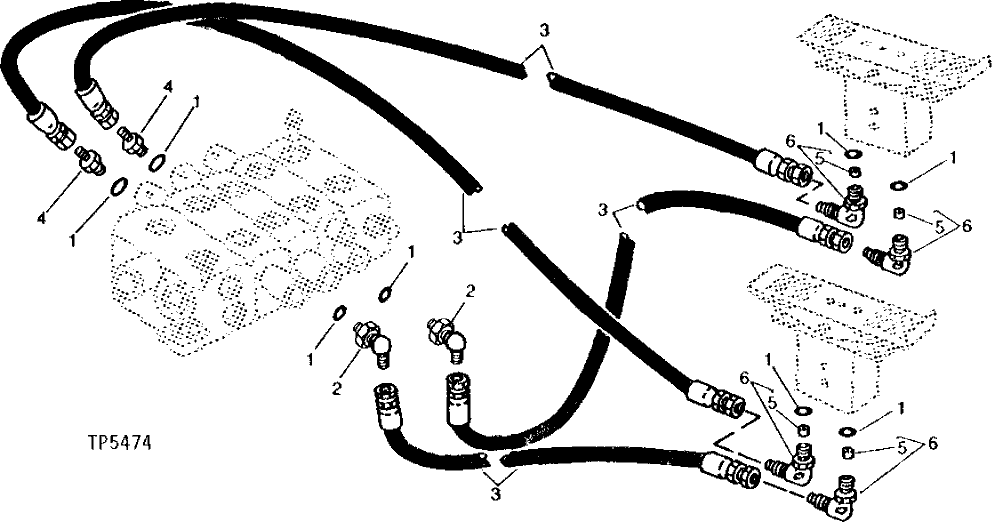 3
4
1
4
1
1
6
5
1
3
3
5
6
1
2
1
2
1
6
5
1
5
6
TP5474
3