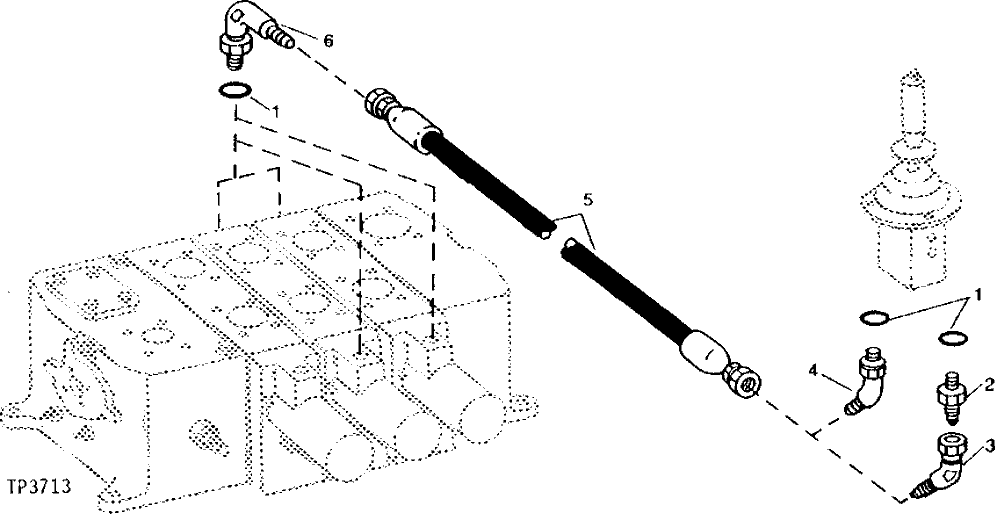 6
1
5
1
4
2
3
TP3713