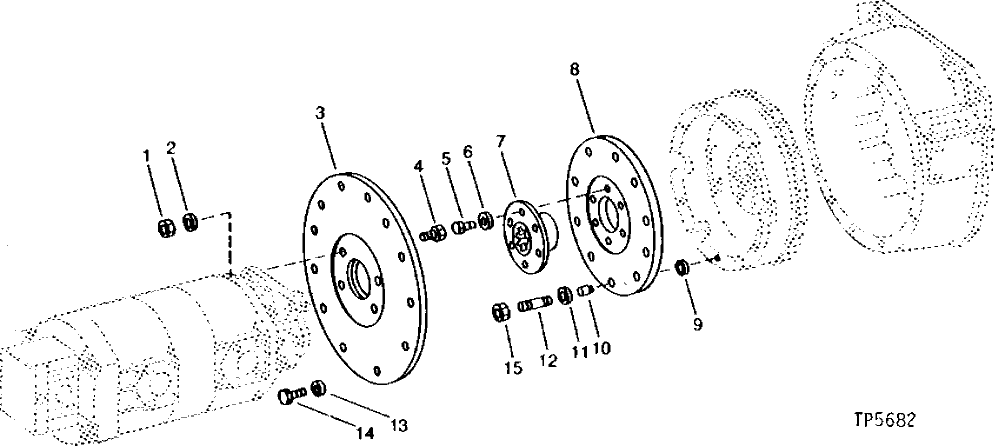 1
2
3
4
5
6
7
8
9
15
12
11
10
14
13
TP5682