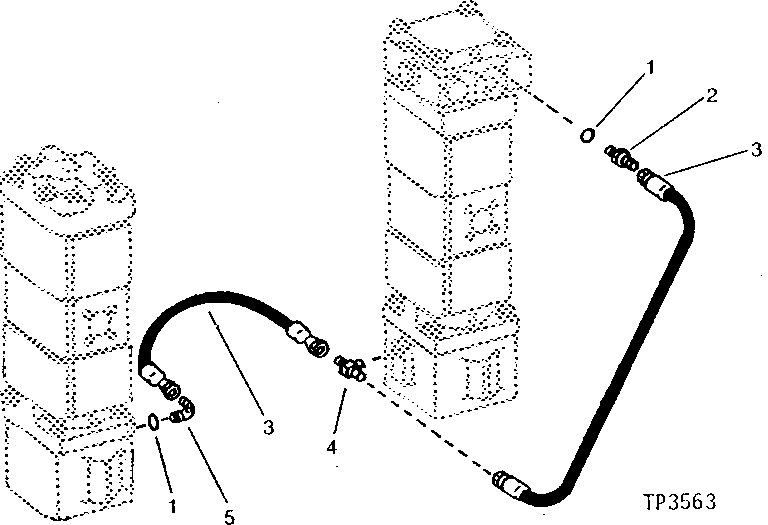 1
2
3
3
4
1
5
TP3563