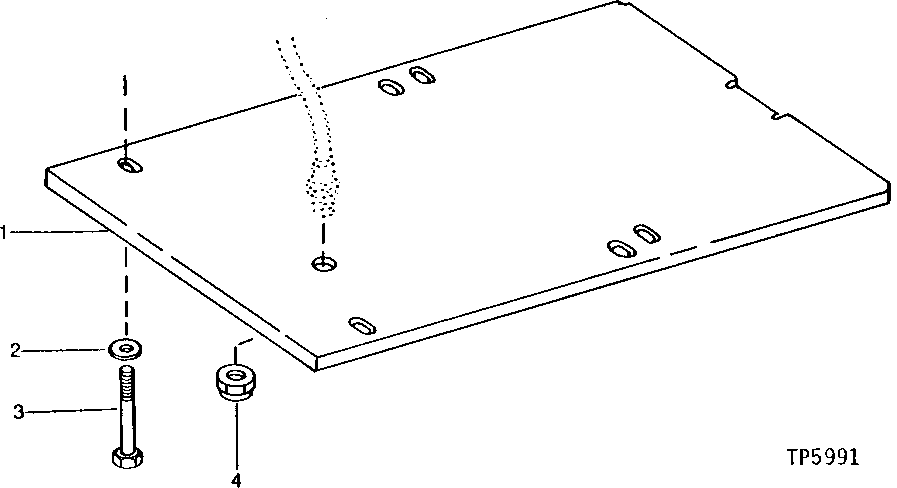 1
2
3
4
TP5991