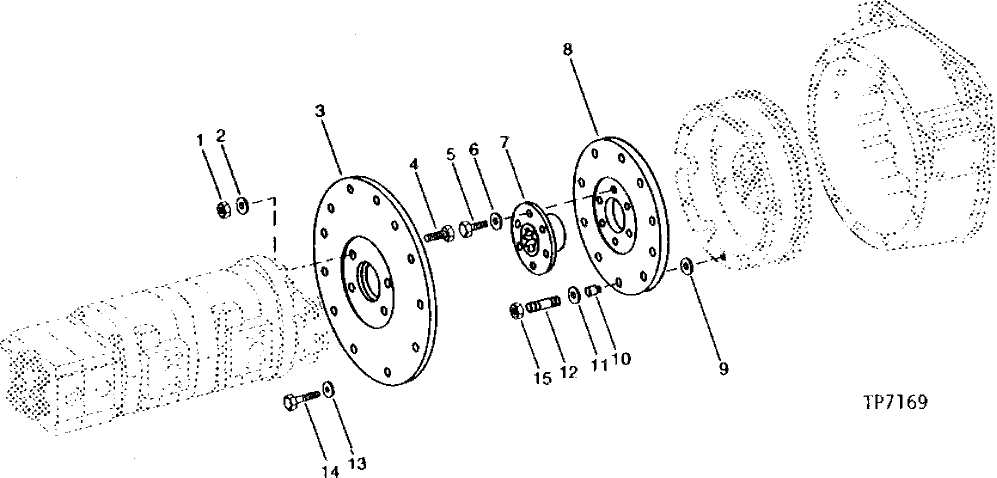 1
2
3
4
5
6
7
8
9
15 12 11 10
14 13
TP7169