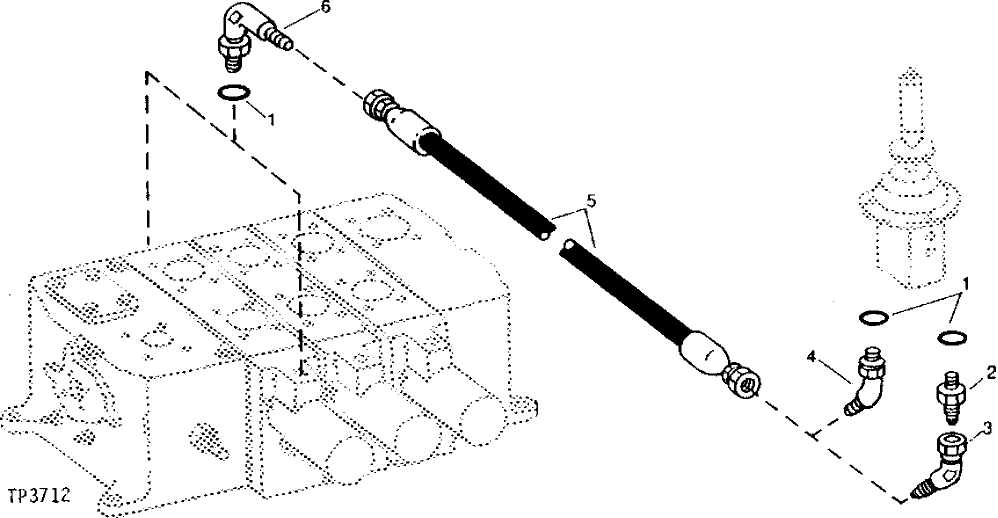 6
1
5
1
4
2
3
TP3712