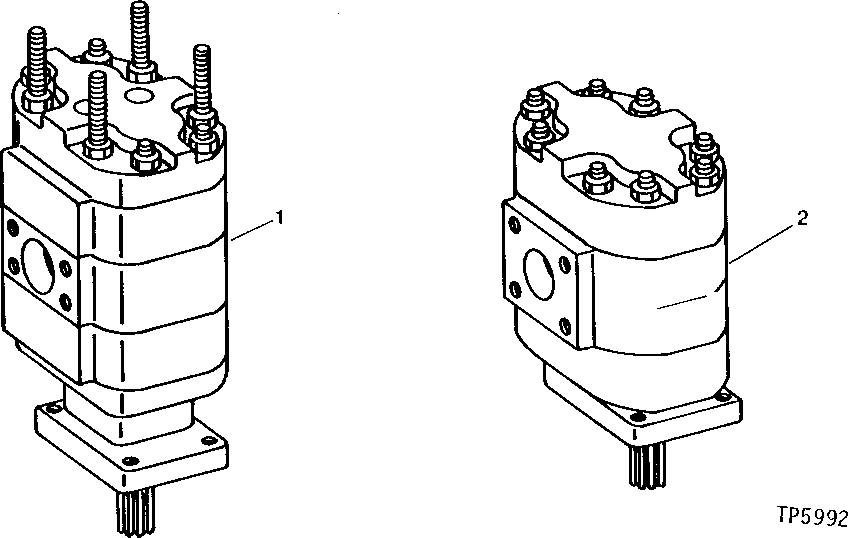 1

2

TP5992