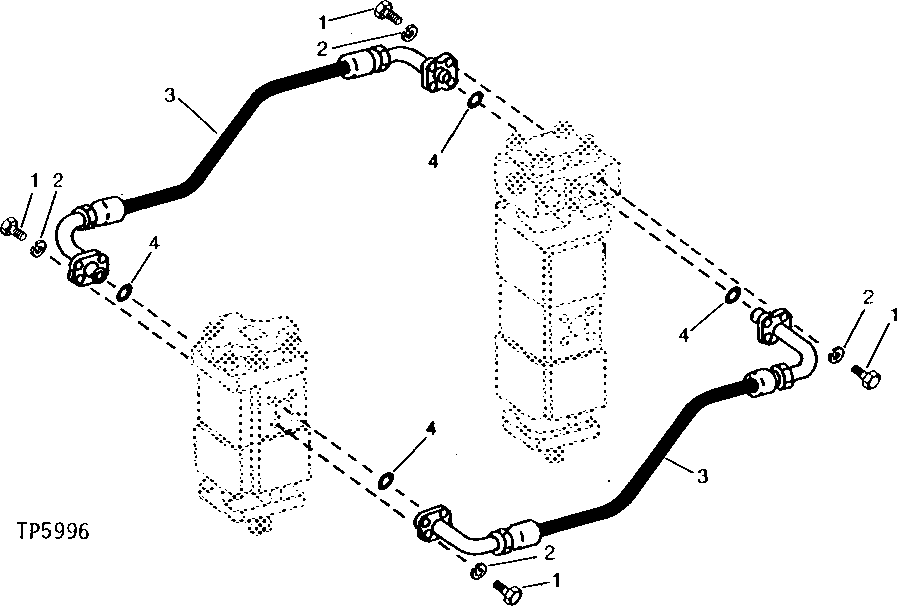 1
2
3
4
1 2
4
4
2
1
4
3
TP5996
2
1