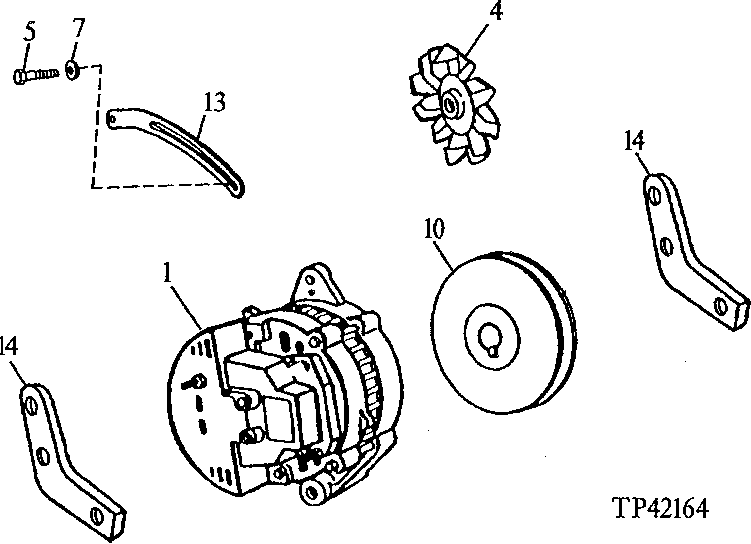 5
7
4
13
14
10
1
14
TP42164