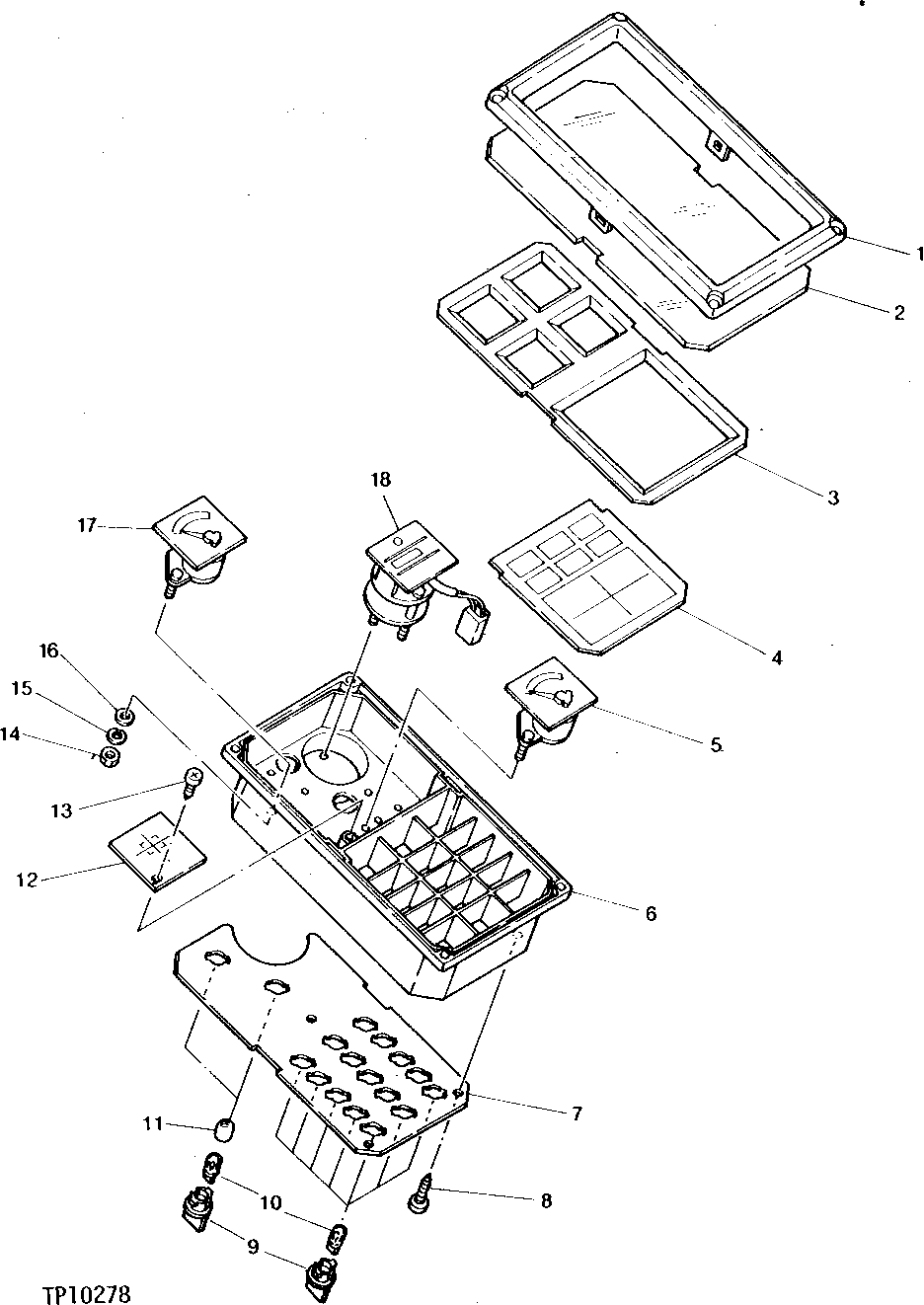 1
2
3
18
17
4
16
15
14
5
13
12
6
7
11
10
8
9
TP10278