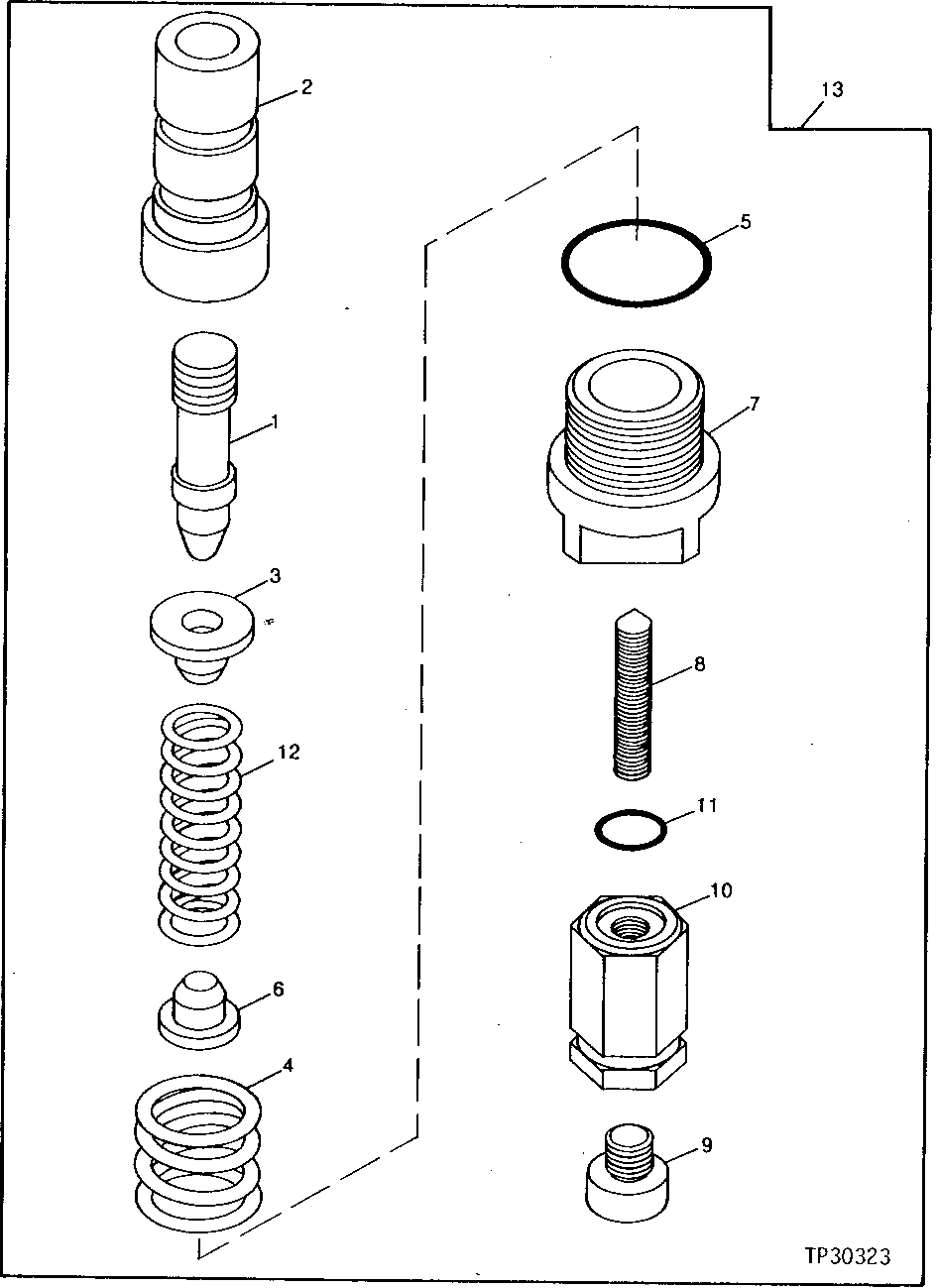 2
13
5
1
7
3
8
12
11
10
6
4
9
TP30323