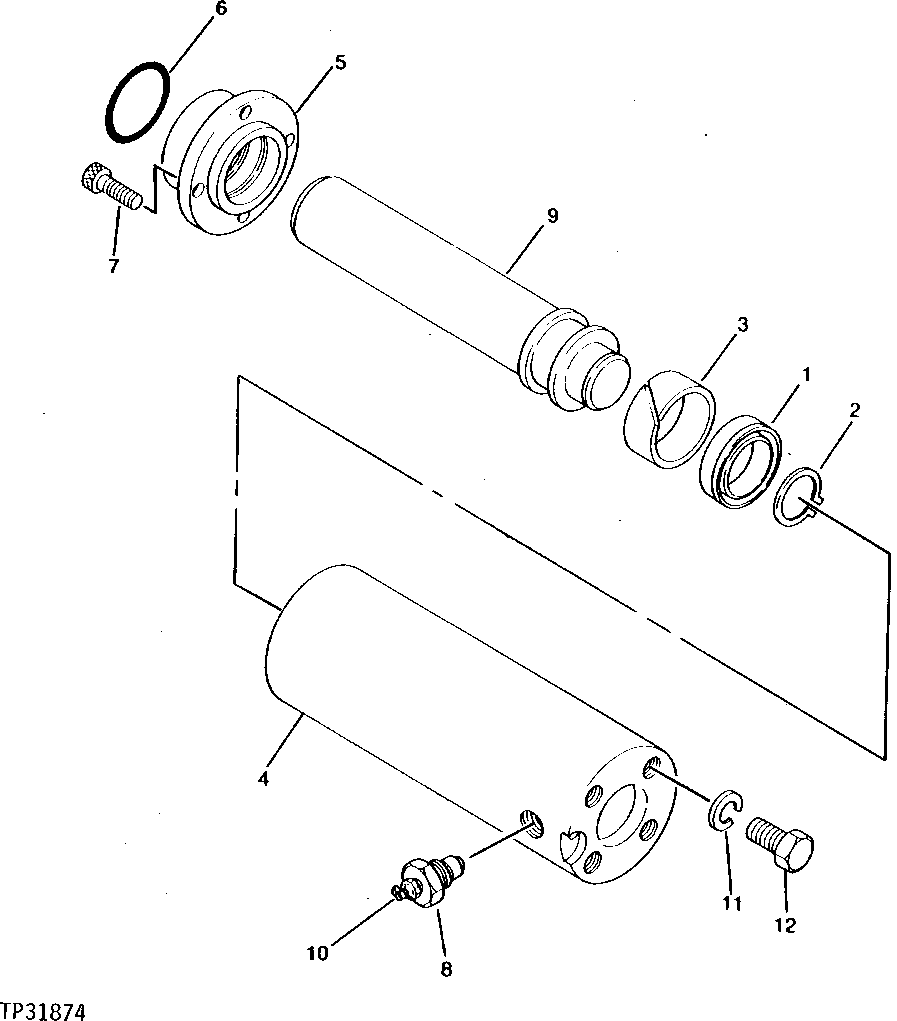 6
5
7
9
3
1
2
4
11
12
10
8
TP31874