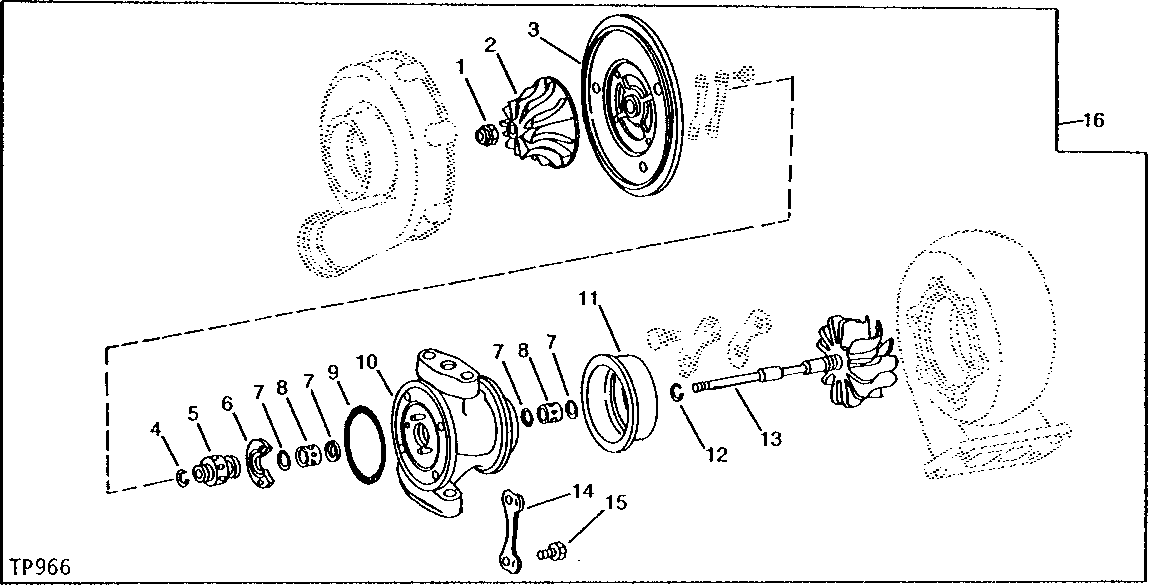 1
2
3
16
11
7
8
7
10
9
7
8
7
6
5
4
12
13
14
15
TP966