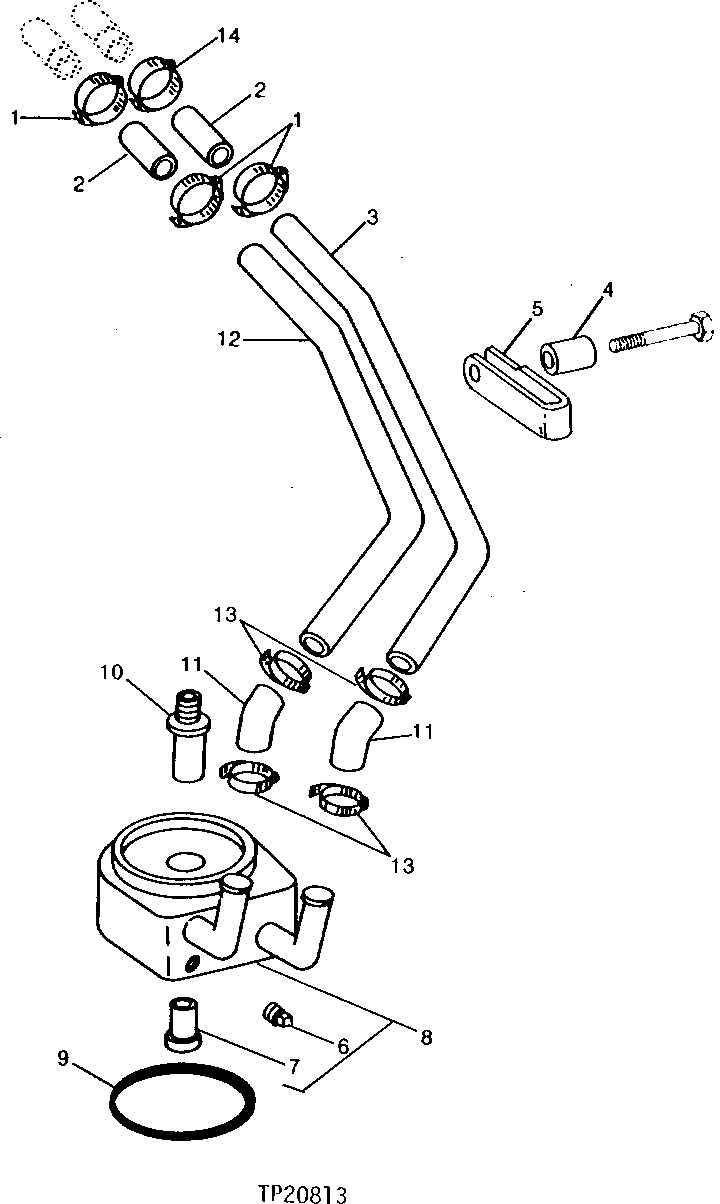 14
1
2
2
1
3
4
5
12
13
10
11
11
13
8
6
7
9
TP20813