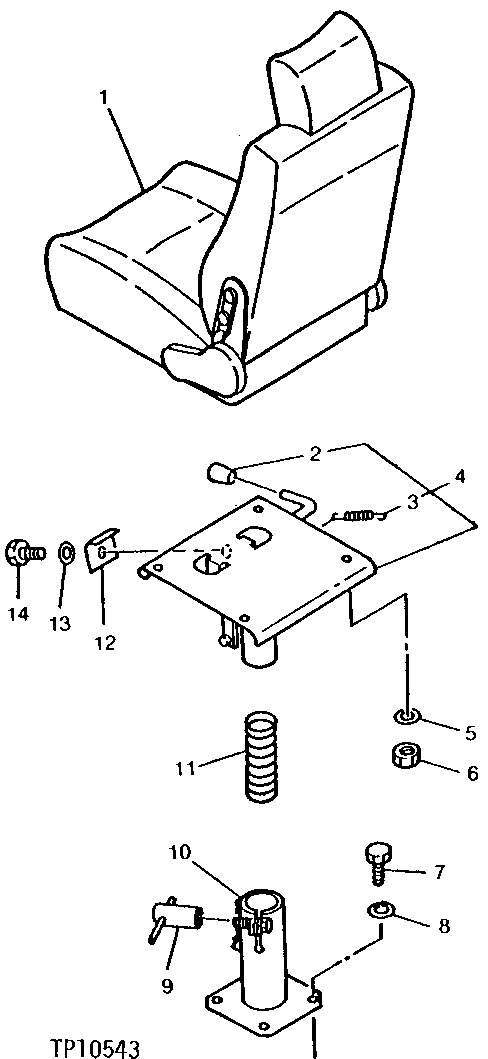 1

2
3
4

14
13
12

5
6
11

10
7
8
9

TP10543