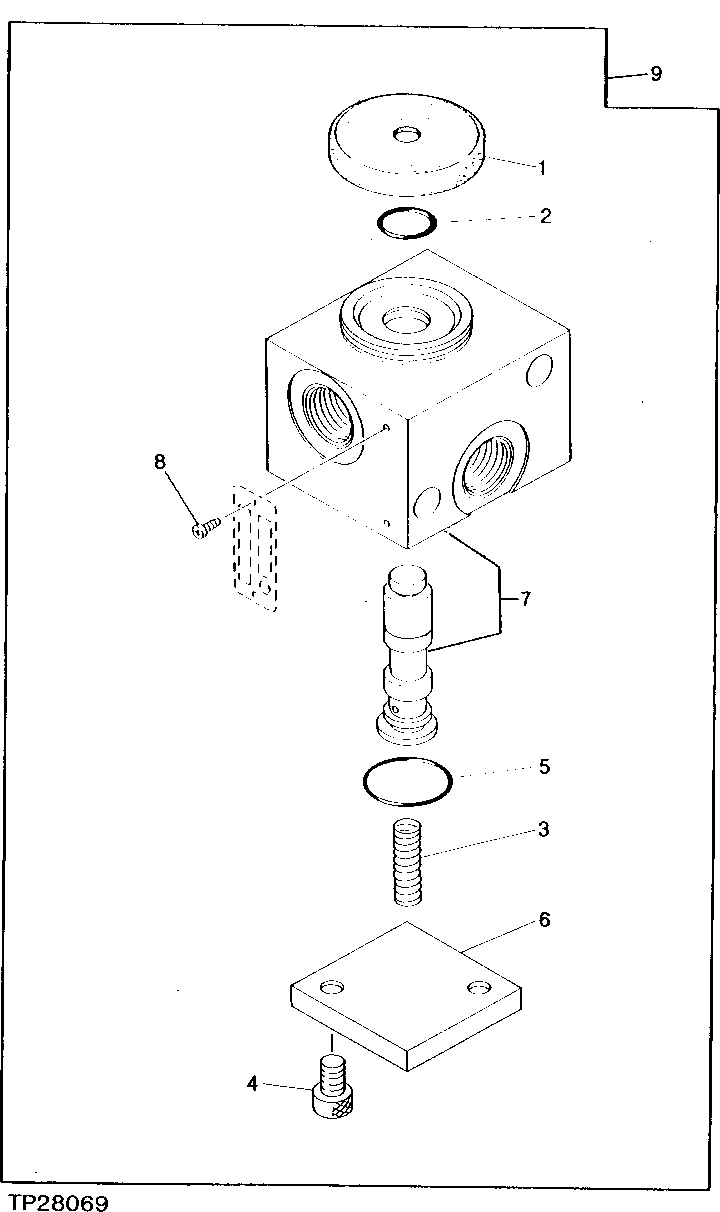 9
1
2
8
7
5
3
6
4
TP28069